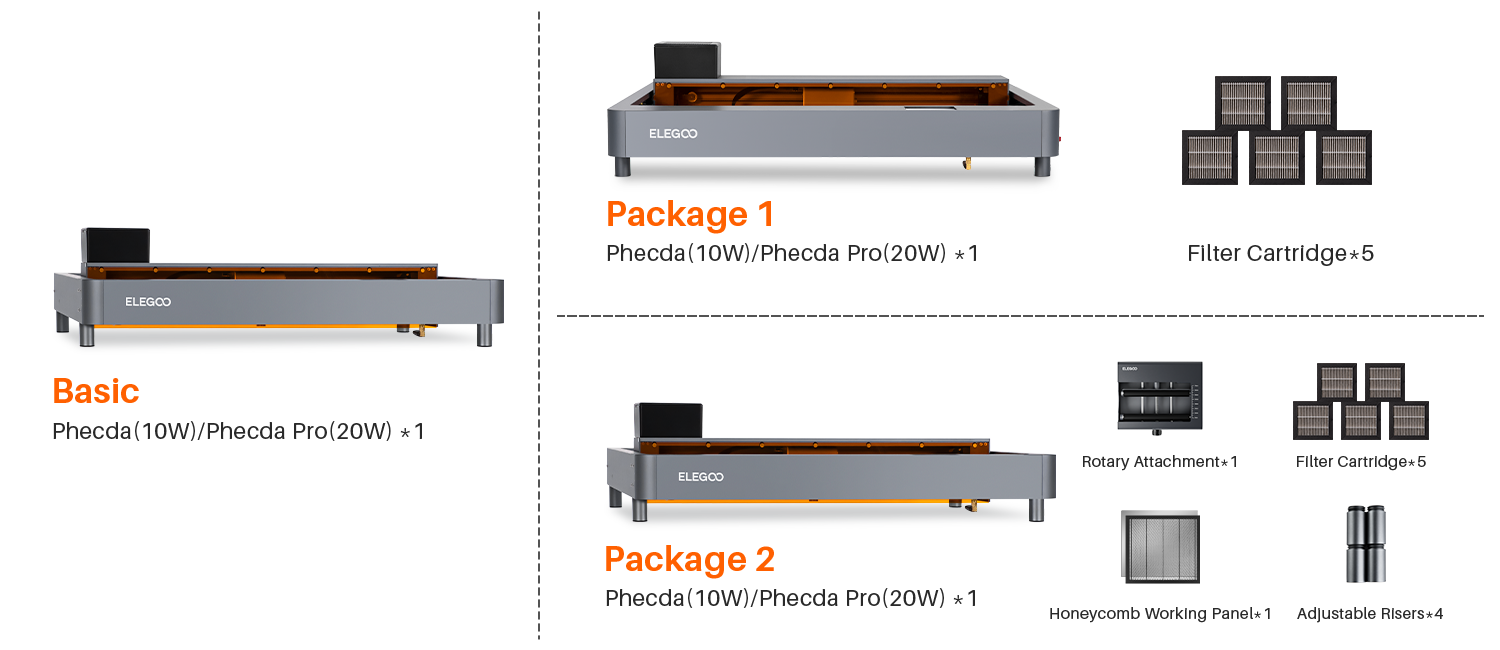 ELEGOO

Basic
Phecda(10W)/Phecda Pro(20W) *1

ELEGOO

Package 1
Phecda(10W)/Phecda Pro(20W) *1

Filter Cartridge*5

ELEGOO

Package 2
Phecda(10W)/Phecda Pro(20W) *1

ELEGOO

Rotary Attachment*1

Filter Cartridge*5

Honeycomb Working Panel*1

Adjustable Risers*4